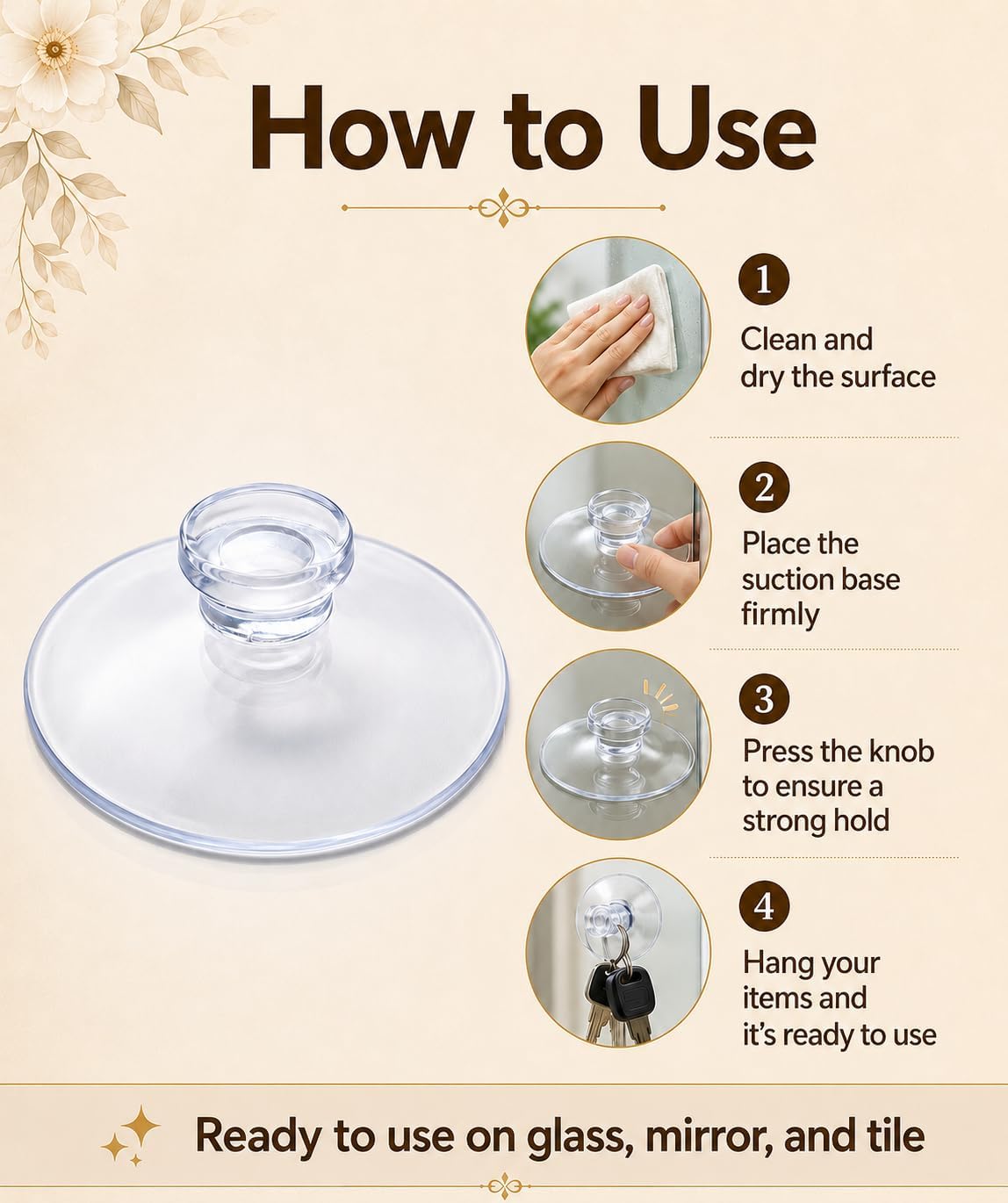 How to Use

1
Clean and dry the surface

2
Place the suction base firmly

3
Press the knob to ensure a strong hold

4
Hang your items and it's ready to use

Ready to use on glass, mirror, and tile